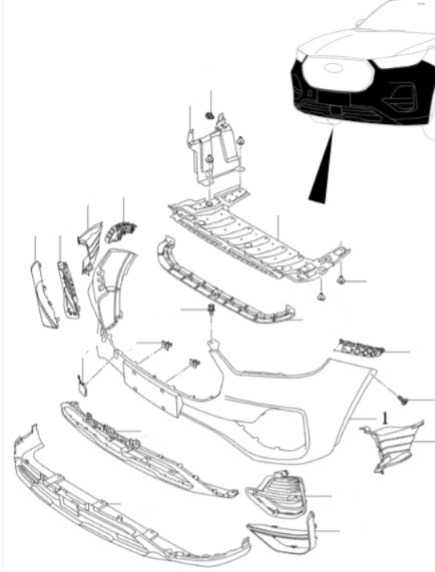 1