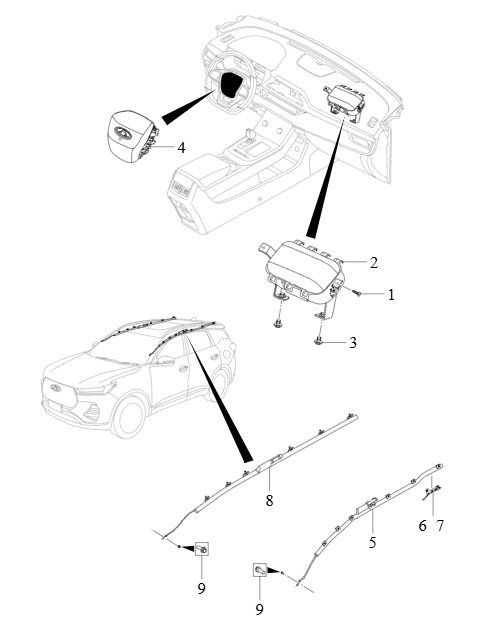 4
2
1
3
8
6 7
5
9
9